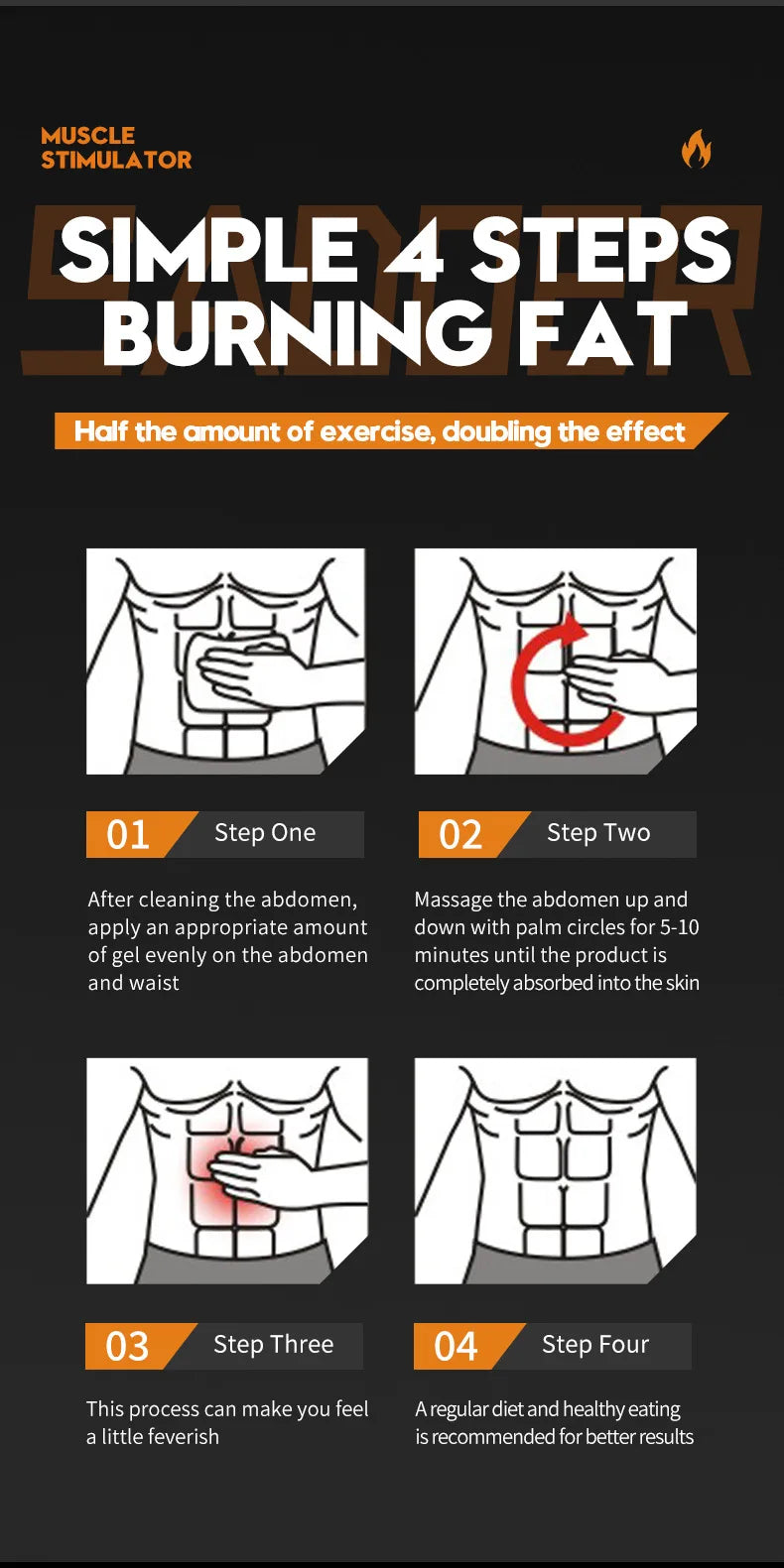 MUSCLE STIMULATOR

SIMPLE 4 STEPS BURNING FAT

Half the amount of exercise, doubling the effect

01 Step One

After cleaning the abdomen, apply an appropriate amount of gel evenly on the abdomen and waist

02 Step Two

Massage the abdomen up and down with palm circles for 5-10 minutes until the product is completely absorbed into the skin

03 Step Three

This process can make you feel a little feverish

04 Step Four

A regular diet and healthy eating is recommended for better results