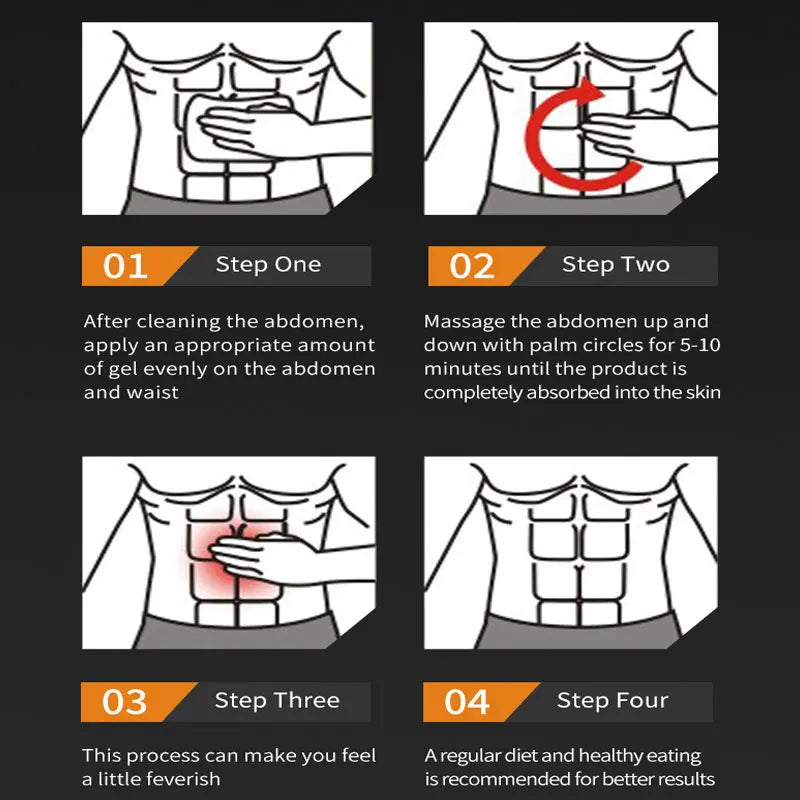 01 Step One

After cleaning the abdomen, apply an appropriate amount of gel evenly on the abdomen and waist

02 Step Two

Massage the abdomen up and down with palm circles for 5-10 minutes until the product is completely absorbed into the skin

03 Step Three

This process can make you feel a little feverish

04 Step Four

A regular diet and healthy eating is recommended for better results